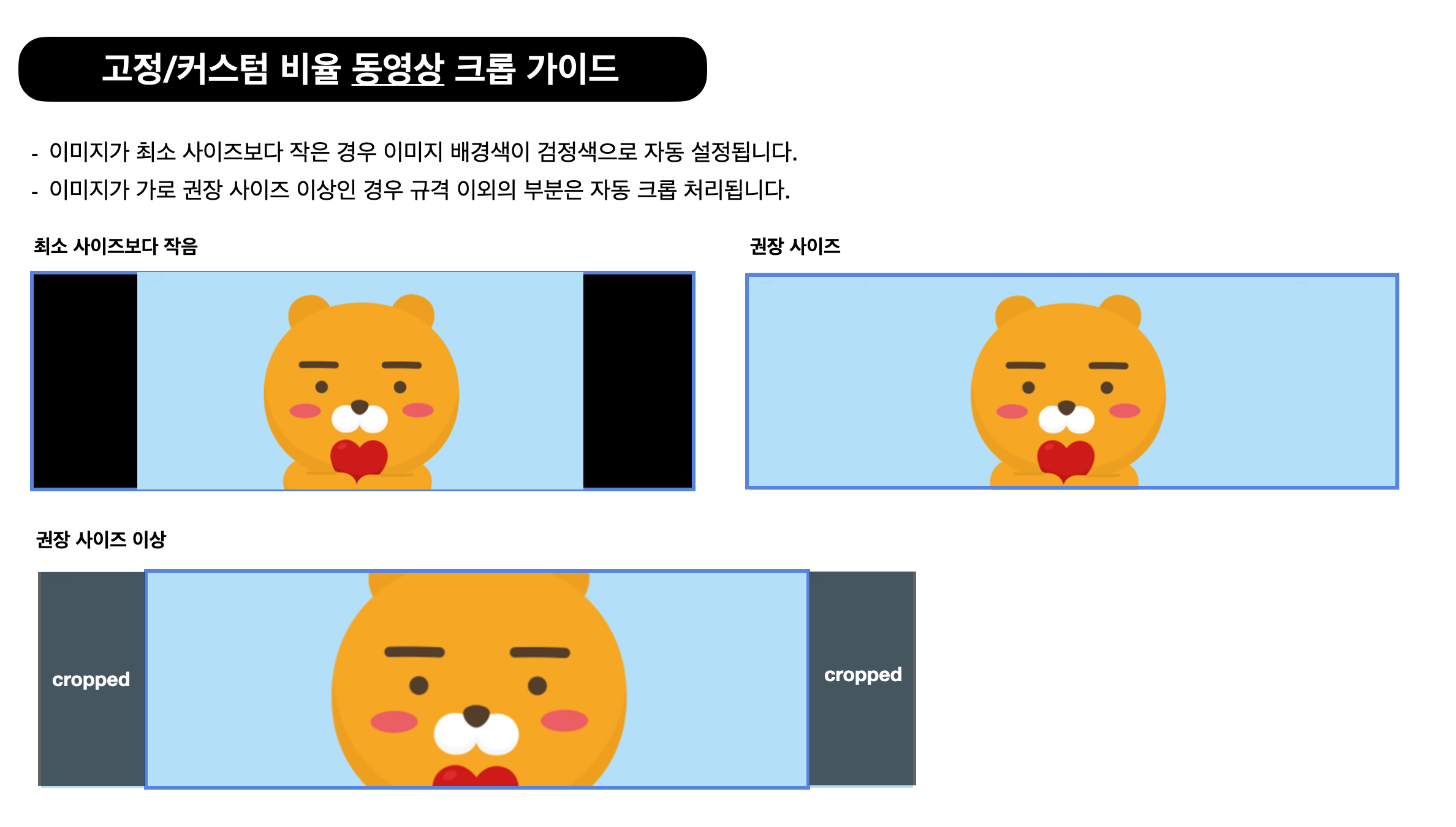 고정/커스텀 비율 동영상 크롭 가이드

- 이미지가 최소 사이즈보다 작은 경우 이미지 배경색이 검정색으로 자동 설정됩니다.
- 이미지가 가로 권장 사이즈 이상인 경우 규격 이외의 부분은 자동 크롭 처리됩니다.

최소 사이즈보다 작음

권장 사이즈

권장 사이즈 이상

cropped

cropped